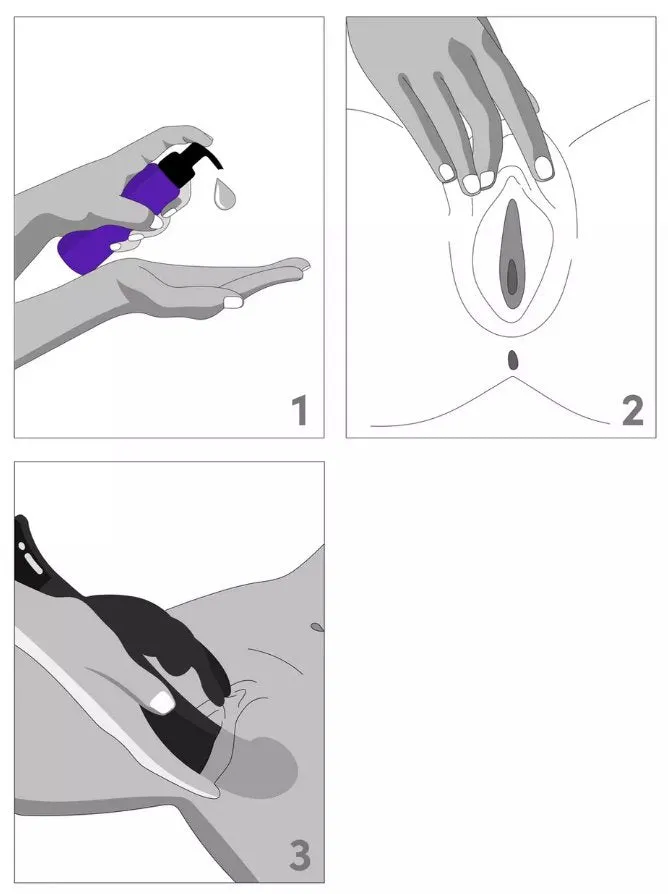 1

2

3